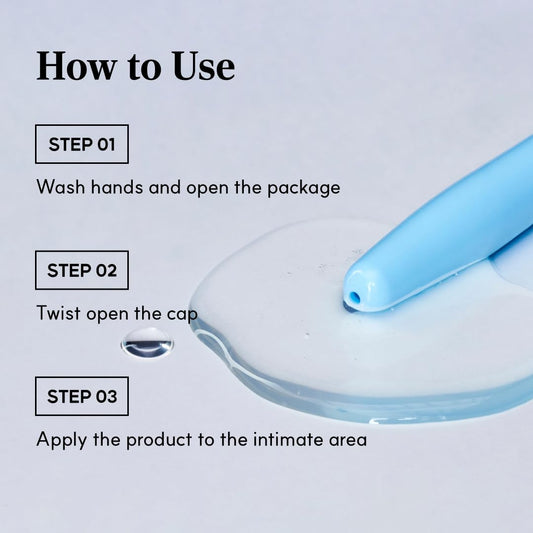 How to Use

STEP 01

Wash hands and open the package

STEP 02

Twist open the cap

STEP 03

Apply the product to the intimate area