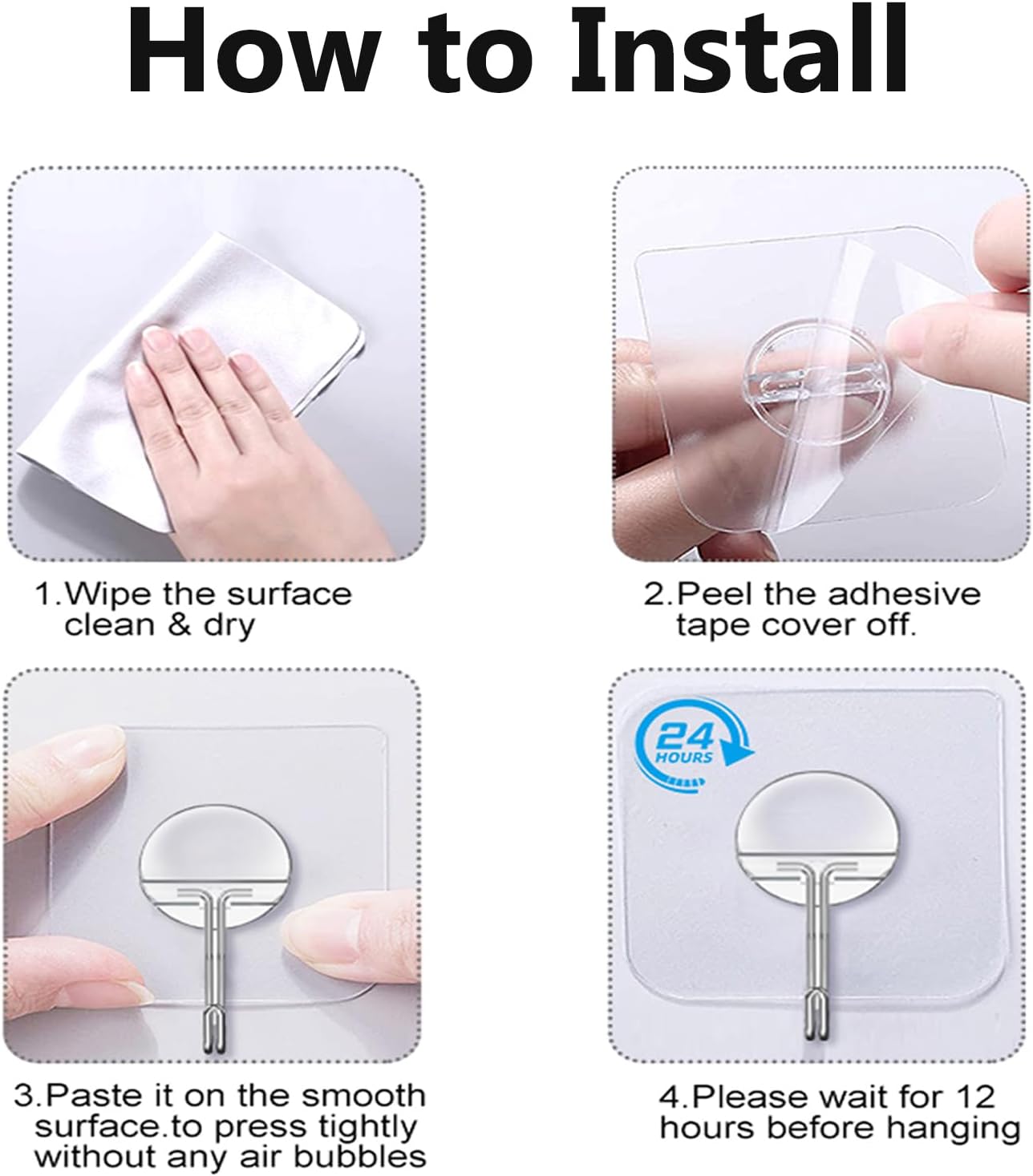 How to Install

1.Wipe the surface clean & dry

2.Peel the adhesive tape cover off.

3.Paste it on the smooth surface.to press tightly without any air bubbles

24 HOURS

4.Please wait for 12 hours before hanging