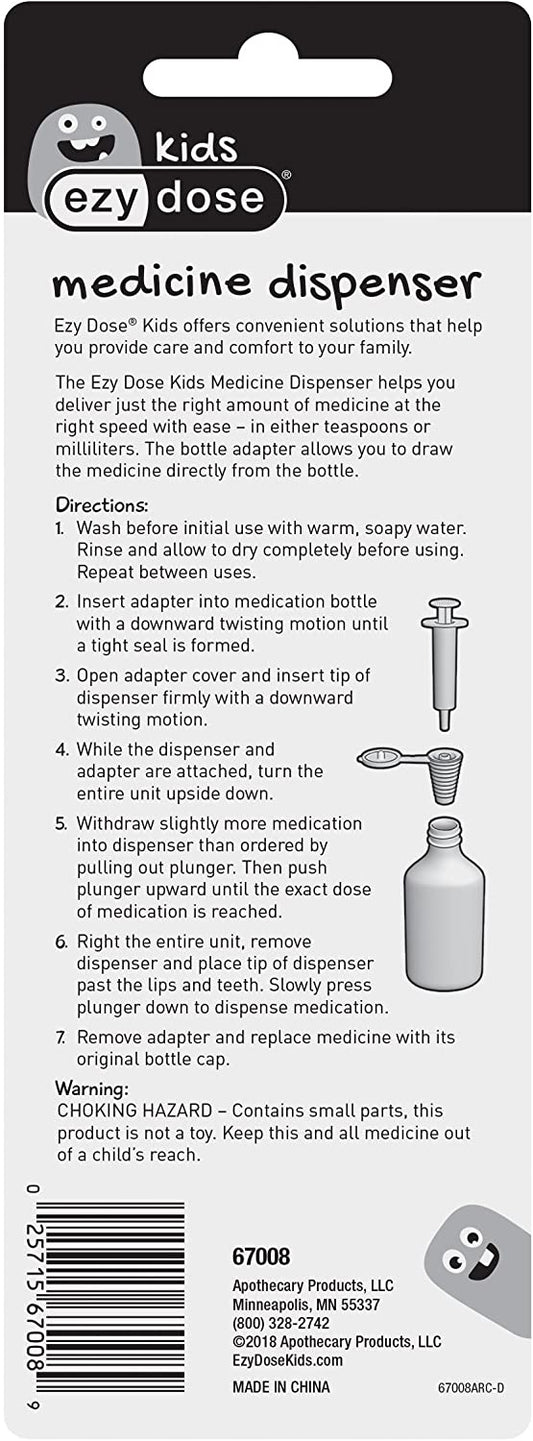 kids
ezy dose®

medicine dispenser

Ezy Dose® Kids offers convenient solutions that help you provide care and comfort to your family.

The Ezy Dose Kids Medicine Dispenser helps you deliver just the right amount of medicine at the right speed with ease – in either teaspoons or milliliters. The bottle adapter allows you to draw the medicine directly from the bottle.

Directions:
1. Wash before initial use with warm, soapy water. Rinse and allow to dry completely before using. Repeat between uses.
2. Insert adapter into medication bottle with a downward twisting motion until a tight seal is formed.
3. Open adapter cover and insert tip of dispenser firmly with a downward twisting motion.
4. While the dispenser and adapter are attached, turn the entire unit upside down.
5. Withdraw slightly more medication into dispenser than ordered by pulling out plunger. Then push plunger upward until the exact dose of medication is reached.
6. Right the entire unit, remove dispenser and place tip of dispenser past the lips and teeth. Slowly press plunger down to dispense medication.
7. Remove adapter and replace medicine with its original bottle cap.

Warning:
CHOKING HAZARD – Contains small parts, this product is not a toy. Keep this and all medicine out of a child's reach.

0 25715 67008 9

67008
Apothecary Products, LLC
Minneapolis, MN 55337
(800) 328-2742
©2018 Apothecary Products, LLC
EzyDoseKids.com

MADE IN CHINA

67008ARC-D