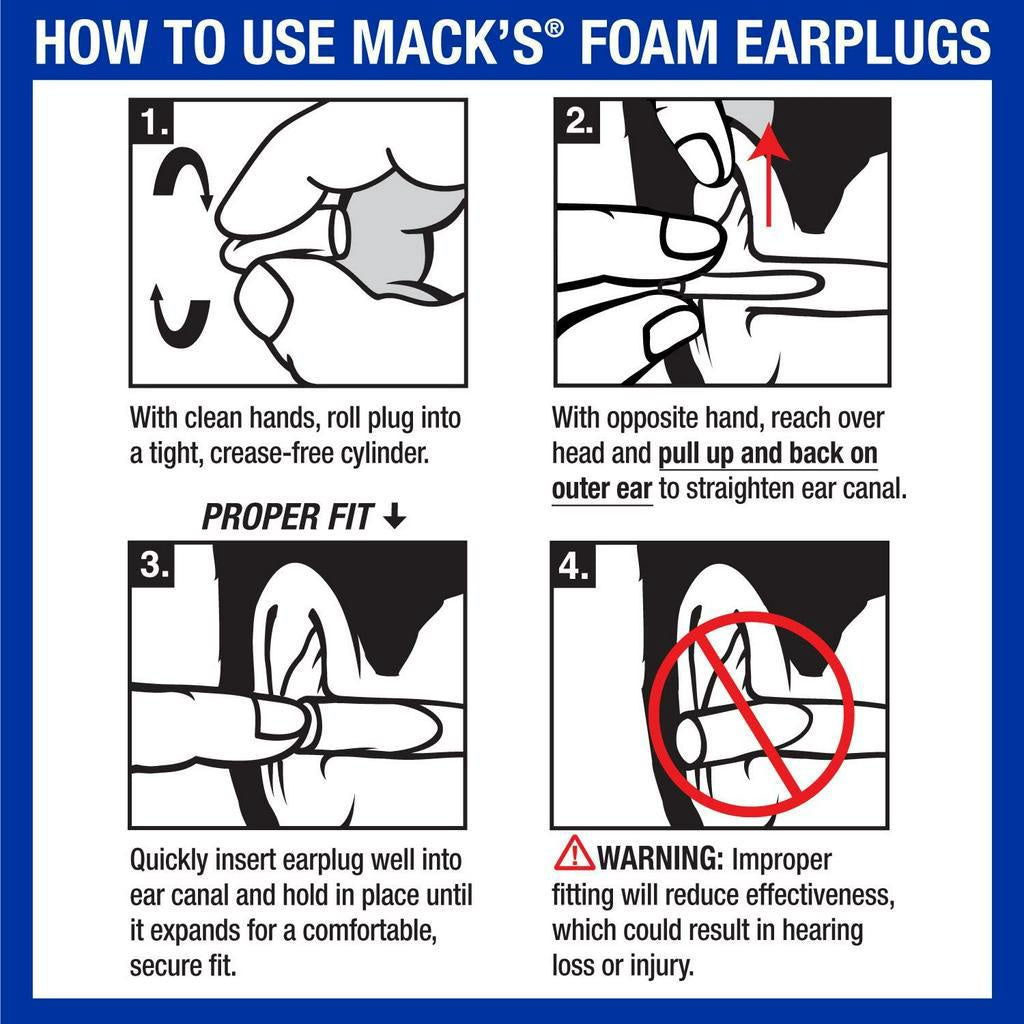 HOW TO USE MACK'S® FOAM EARPLUGS

1.

With clean hands, roll plug into a tight, crease-free cylinder.

2.

With opposite hand, reach over head and pull up and back on outer ear to straighten ear canal.

PROPER FIT ↓

3.

Quickly insert earplug well into ear canal and hold in place until it expands for a comfortable, secure fit.

4.

WARNING: Improper fitting will reduce effectiveness, which could result in hearing loss or injury.