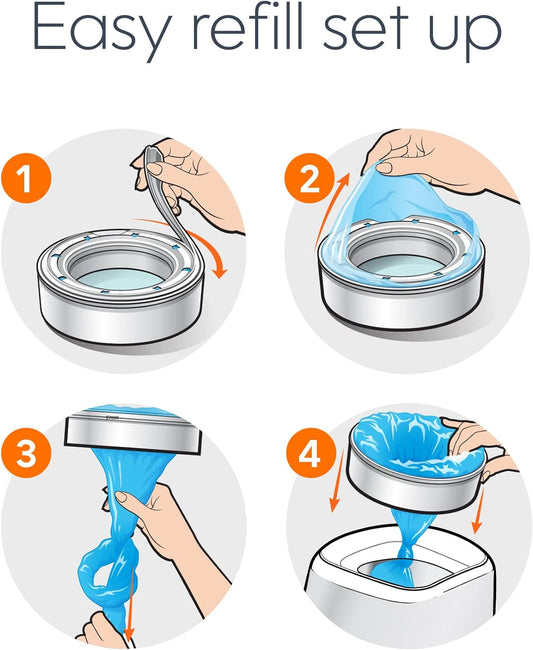 Easy refill set up

1

2

3

4