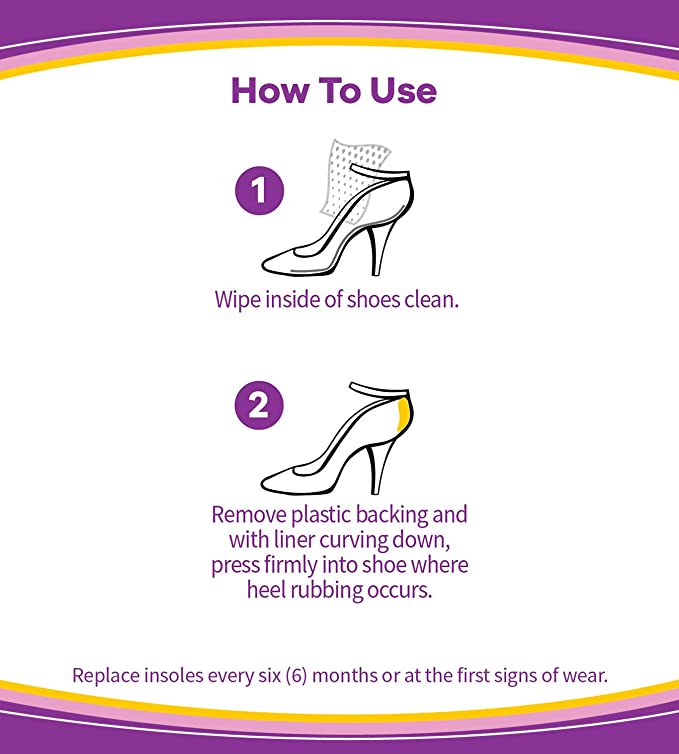 How To Use

1

Wipe inside of shoes clean.

2

Remove plastic backing and with liner curving down, press firmly into shoe where heel rubbing occurs.

Replace insoles every six (6) months or at the first signs of wear.