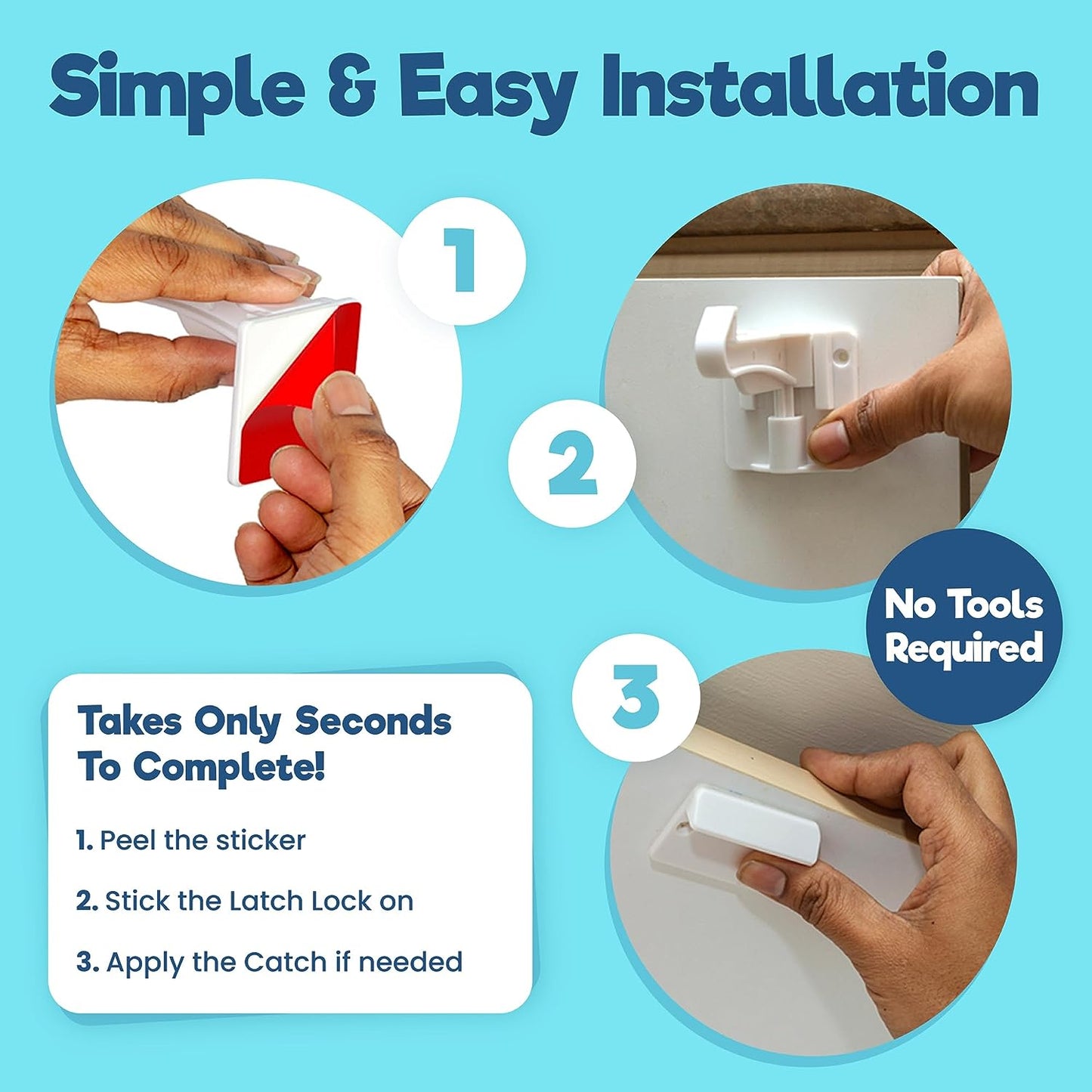 Simple & Easy Installation

1

2

No Tools Required

3

Takes Only Seconds To Complete!

1. Peel the sticker

2. Stick the Latch Lock on

3. Apply the Catch if needed