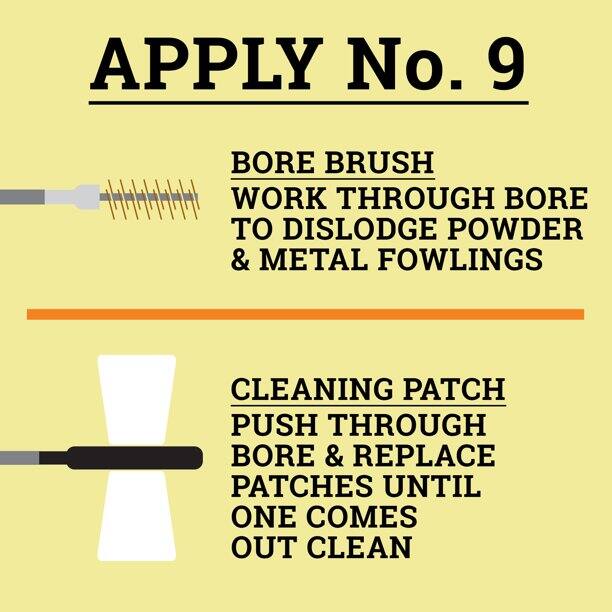 APPLY No. 9

BORE BRUSH
WORK THROUGH BORE TO DISLODGE POWDER & METAL FOWLINGS

CLEANING PATCH
PUSH THROUGH BORE & REPLACE PATCHES UNTIL ONE COMES OUT CLEAN