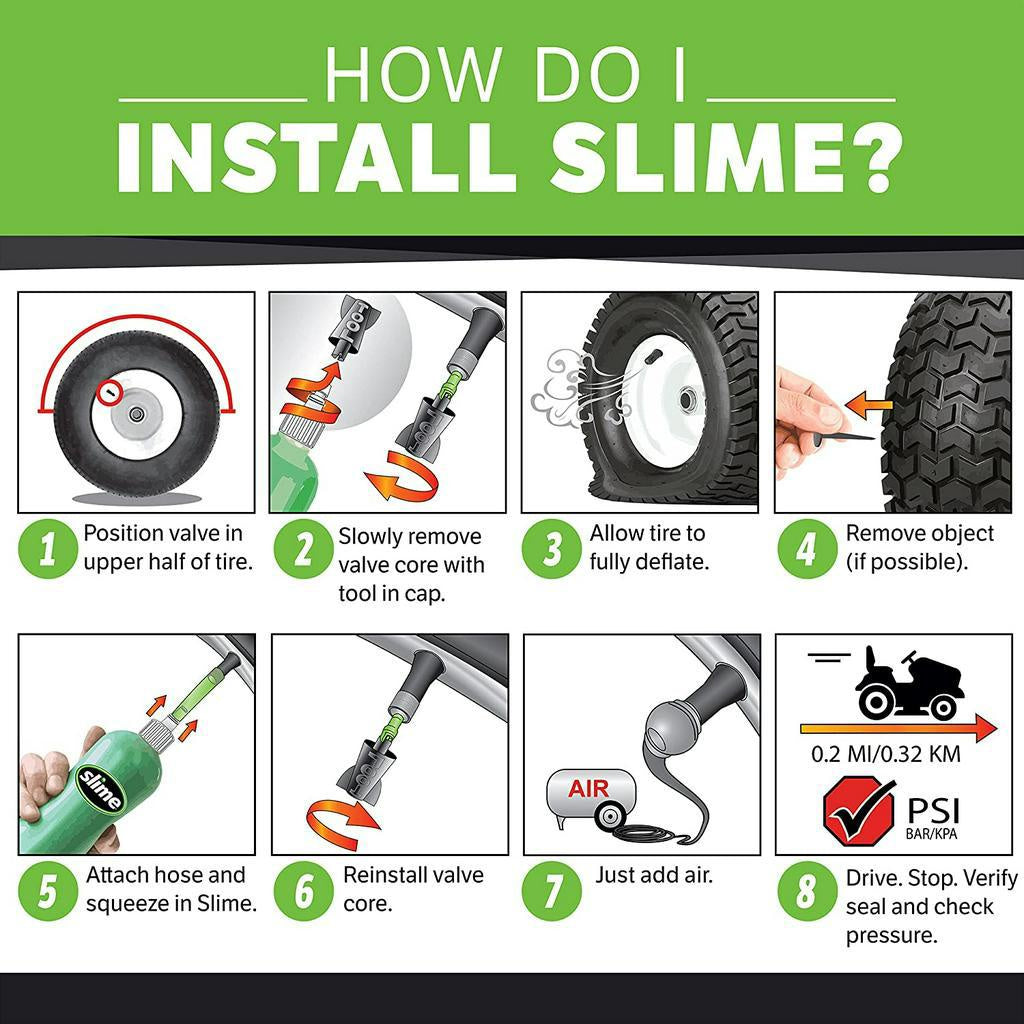 HOW DO I
INSTALL SLIME?

1 Position valve in upper half of tire.

2 Slowly remove valve core with tool in cap.

3 Allow tire to fully deflate.

4 Remove object (if possible).

slime

5 Attach hose and squeeze in Slime.

6 Reinstall valve core.

AIR

7 Just add air.

0.2 MI/0.32 KM

PSI
BAR/KPA

8 Drive. Stop. Verify seal and check pressure.