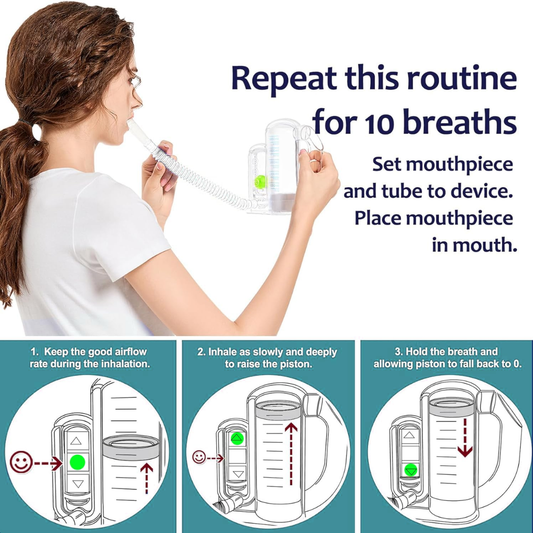 Repeat this routine for 10 breaths

Set mouthpiece and tube to device. Place mouthpiece in mouth.

1. Keep the good airflow rate during the inhalation.

2. Inhale as slowly and deeply to raise the piston.

3. Hold the breath and allowing piston to fall back to 0.