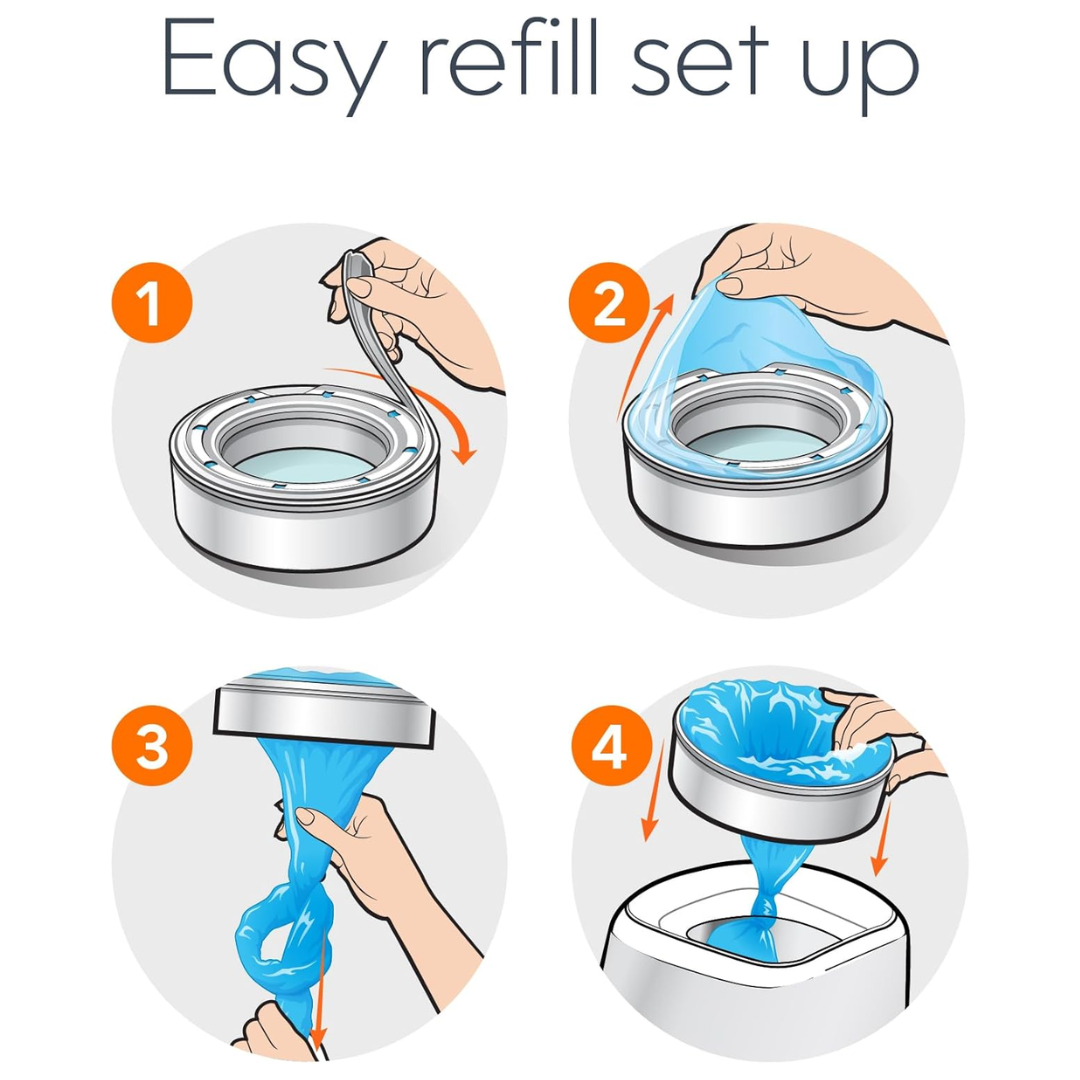 Easy refill set up

1

2

3

4