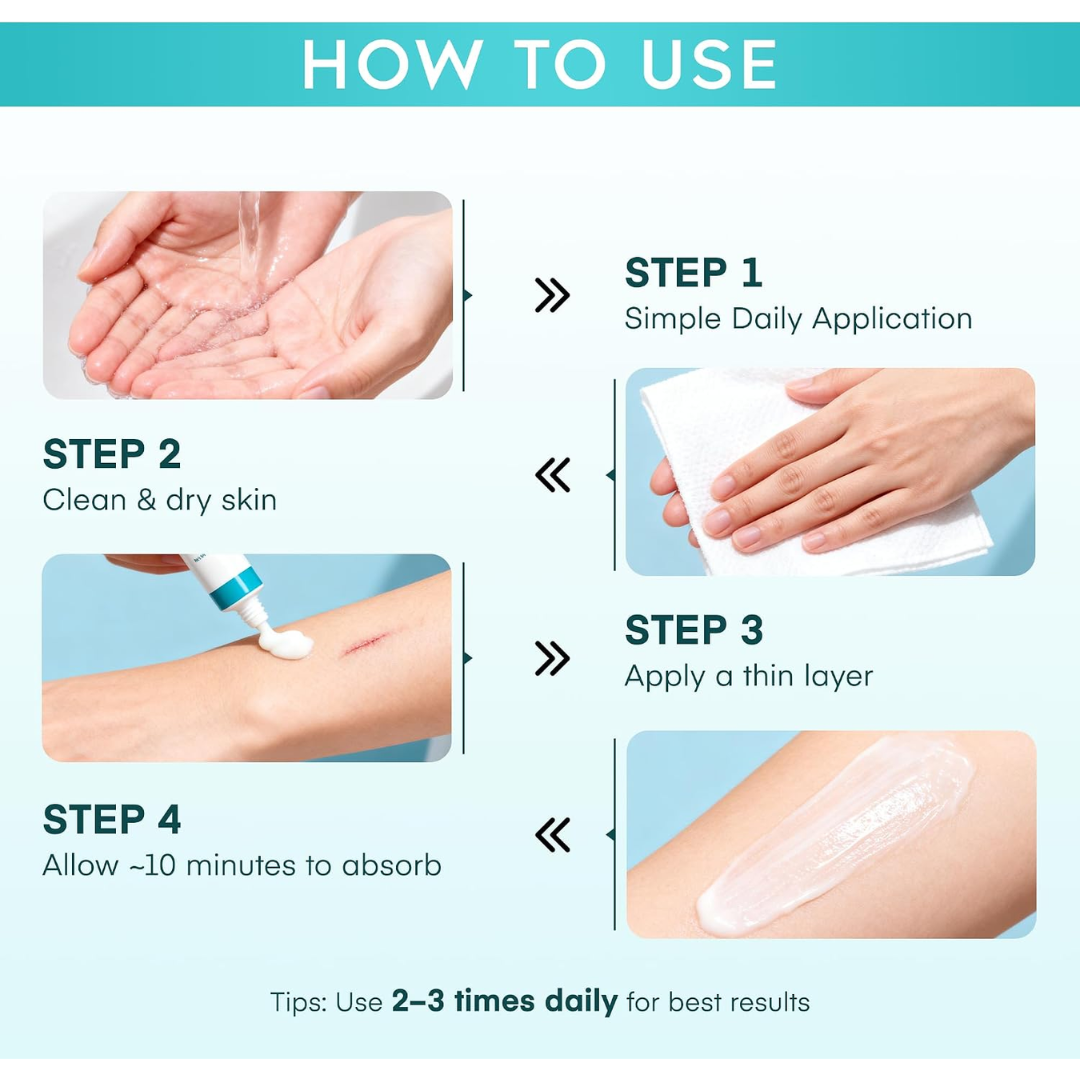 HOW TO USE

»

STEP 1
Simple Daily Application

STEP 2
Clean & dry skin

«

»

STEP 3
Apply a thin layer

STEP 4
Allow ~10 minutes to absorb

«

Tips: Use 2–3 times daily for best results