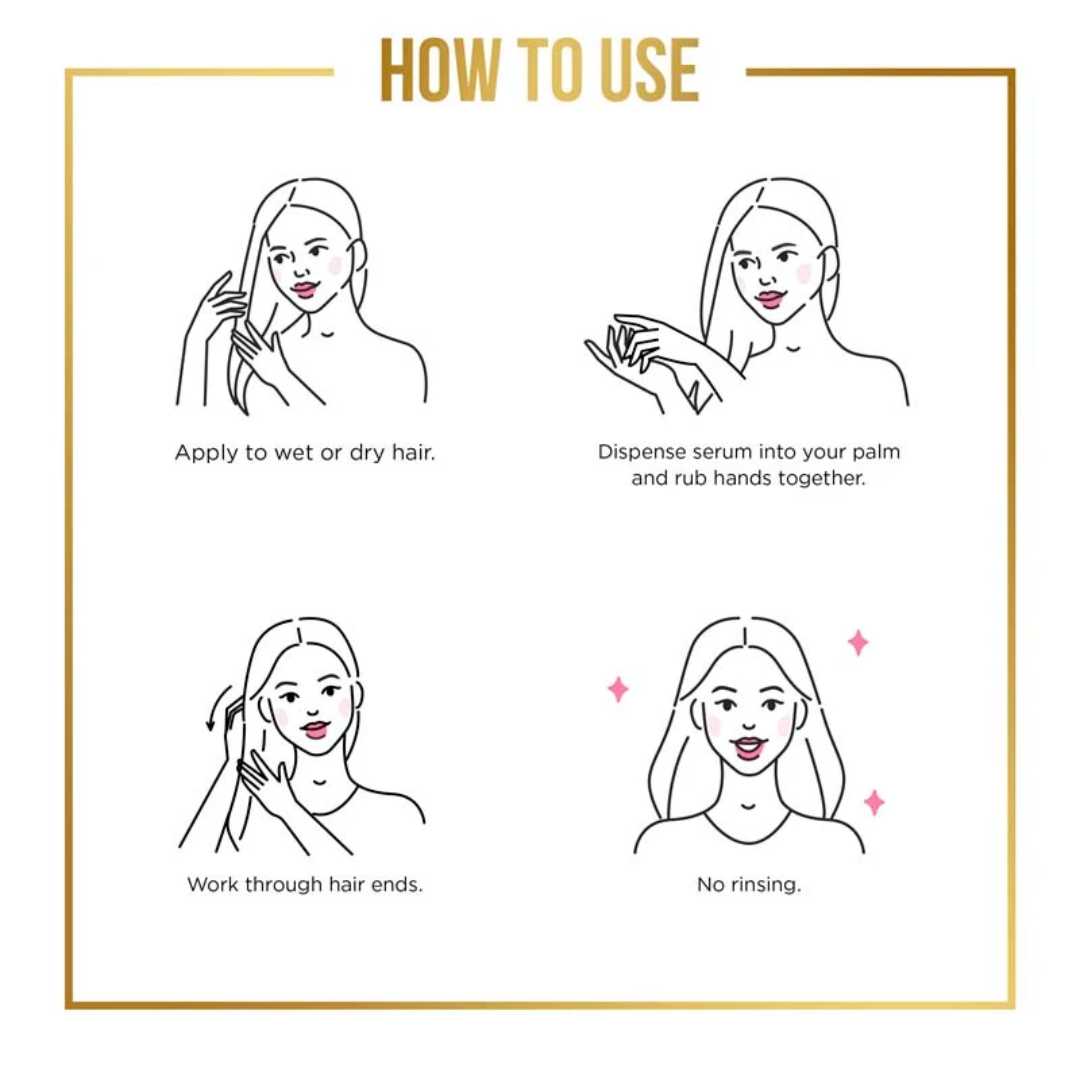 HOW TO USE

Apply to wet or dry hair.

Dispense serum into your palm and rub hands together.

Work through hair ends.

No rinsing.