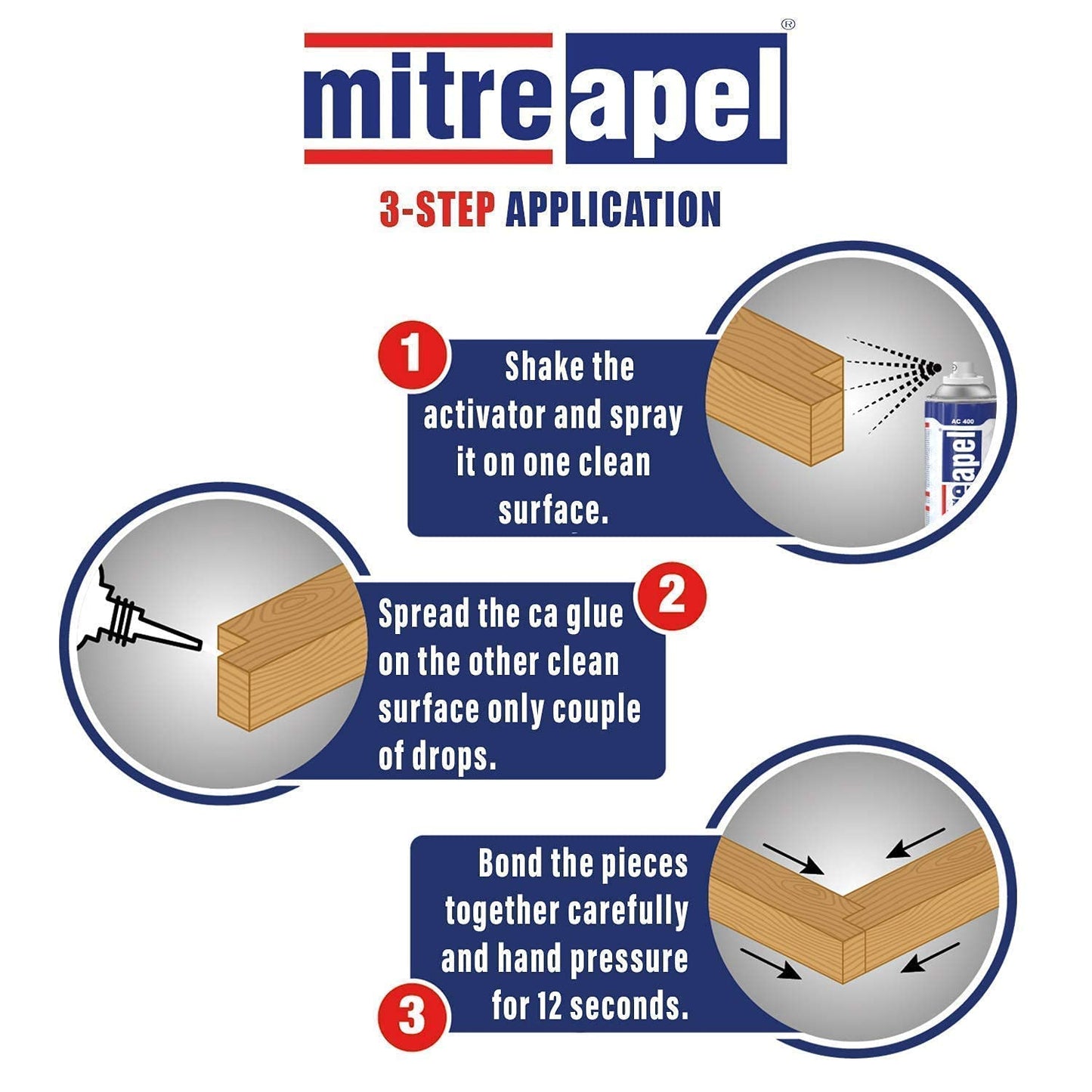 mitreapel®

3-STEP APPLICATION

1

Shake the activator and spray it on one clean surface.

AC 400

apel

2

Spread the ca glue on the other clean surface only couple of drops.

Bond the pieces together carefully and hand pressure for 12 seconds.

3