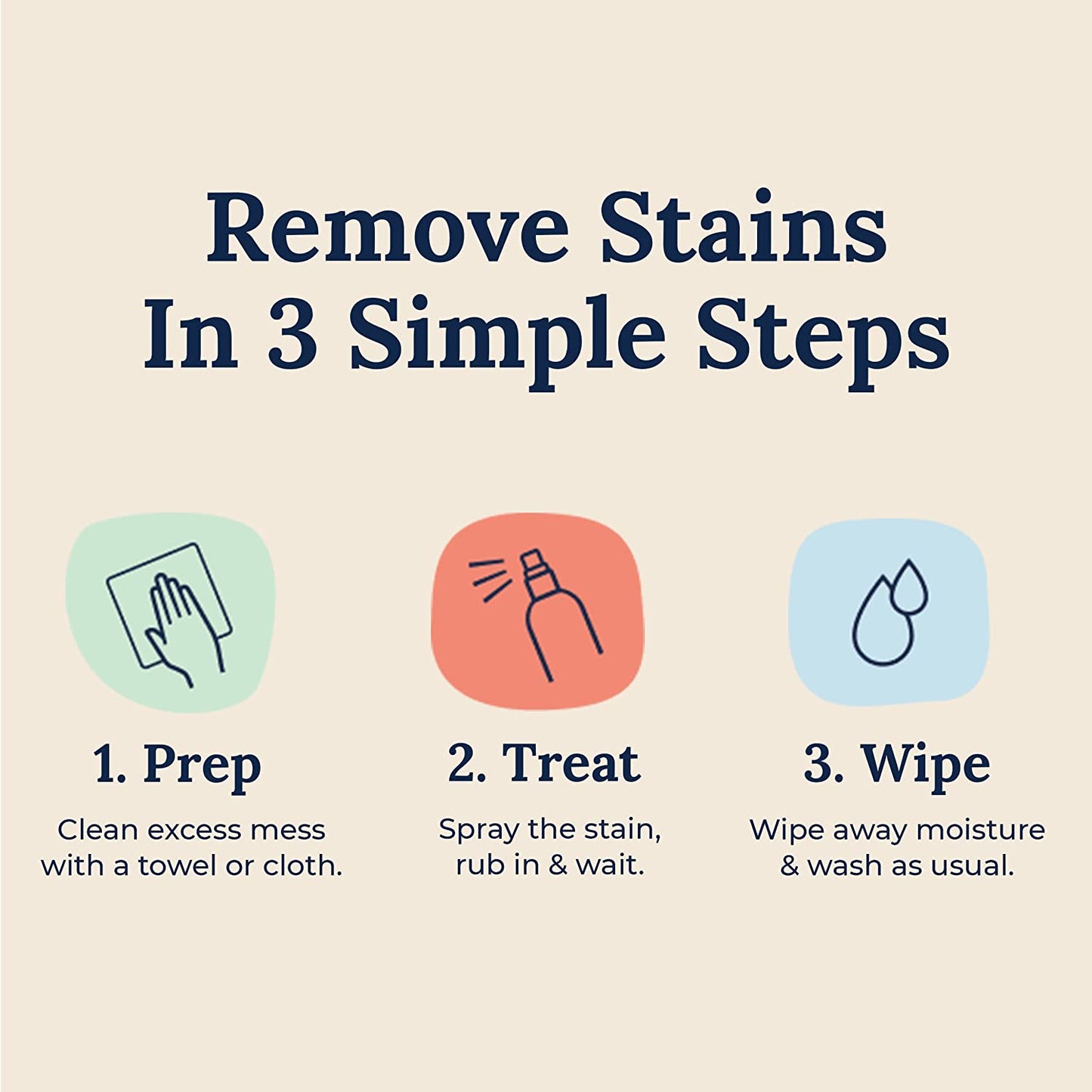 Remove Stains
In 3 Simple Steps

1. Prep
Clean excess mess with a towel or cloth.

2. Treat
Spray the stain, rub in & wait.

3. Wipe
Wipe away moisture & wash as usual.